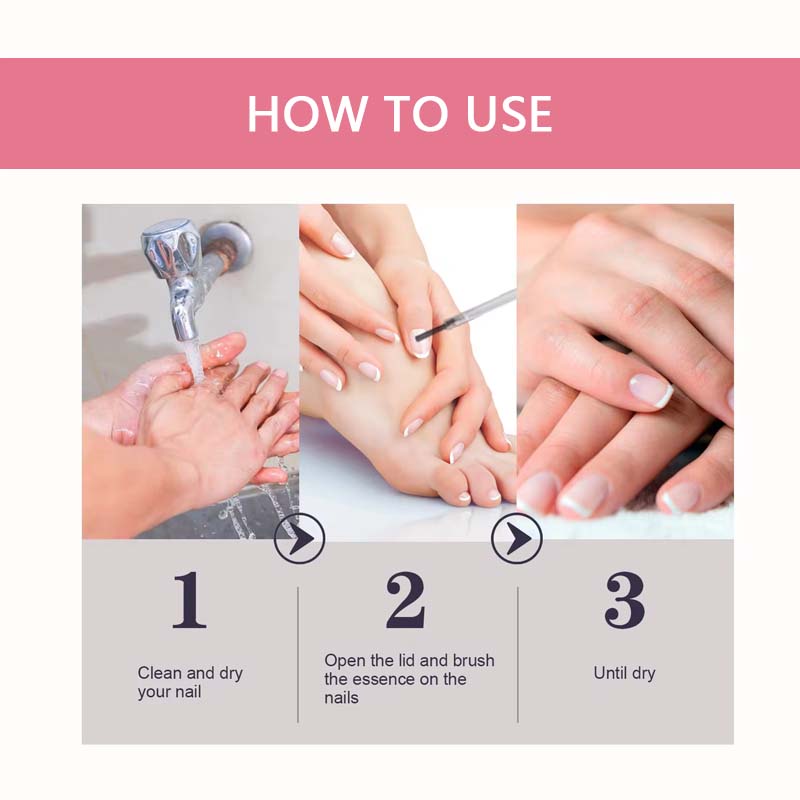 HOW TO USE

1

Clean and dry your nail

2

Open the lid and brush the essence on the nails

3

Until dry