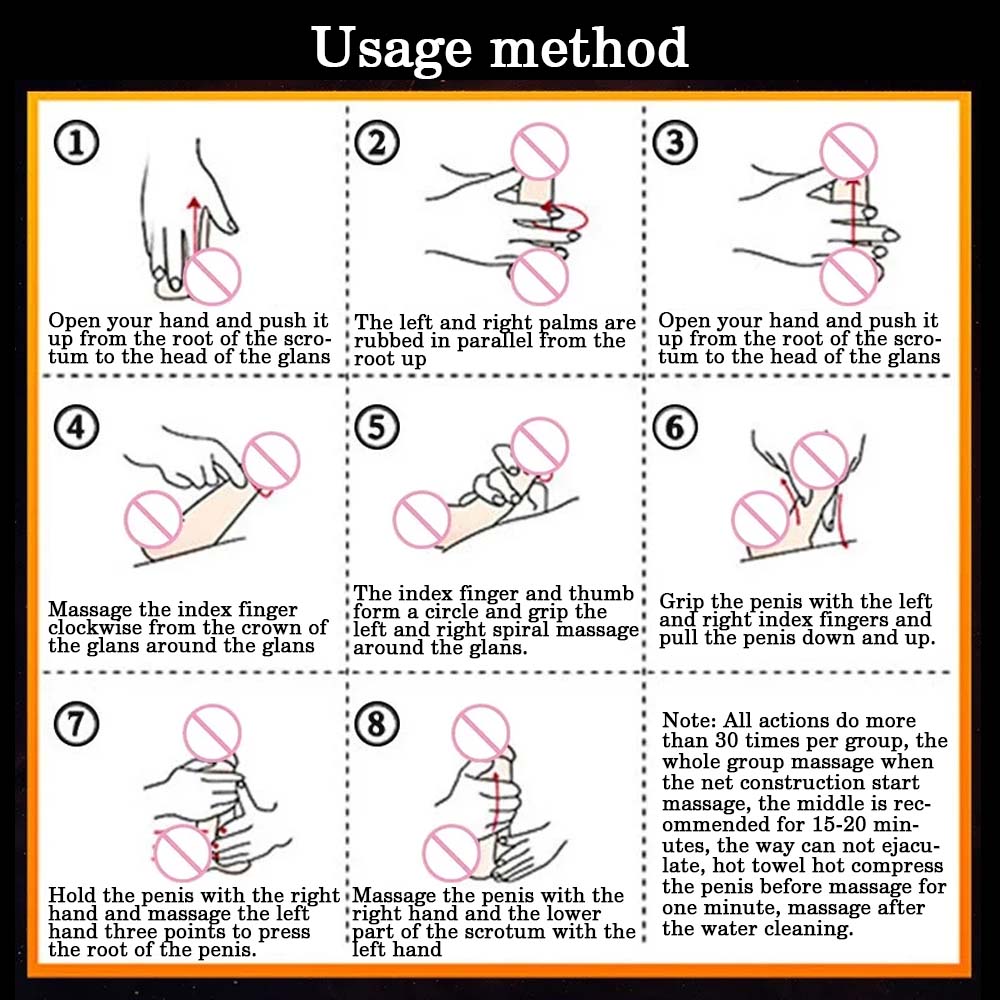 Usage method

①
Open your hand and push it up from the root of the scrotum to the head of the glans

②
The left and right palms are rubbed in parallel from the root up

③
Open your hand and push it up from the root of the scrotum to the head of the glans

④
Massage the index finger clockwise from the crown of the glans around the glans

⑤
The index finger and thumb form a circle and grip the left and right spiral massage around the glans.

⑥
Grip the penis with the left and right index fingers and pull the penis down and up.

⑦
Hold the penis with the right hand and massage the left hand three points to press the root of the penis.

⑧
Massage the penis with the right hand and the lower part of the scrotum with the left hand

Note: All actions do more than 30 times per group, the whole group massage when the net construction start massage, the middle is recommended for 15-20 minutes, the way can not ejaculate, hot towel hot compress the penis before massage for one minute, massage after the water cleaning.