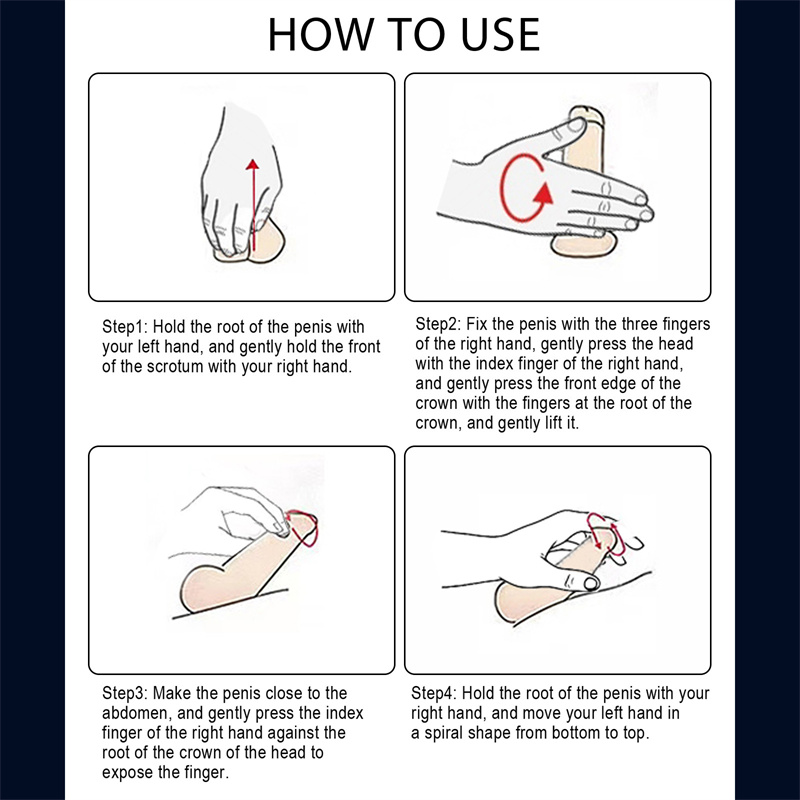 HOW TO USE

Step1: Hold the root of the penis with your left hand, and gently hold the front of the scrotum with your right hand.

Step2: Fix the penis with the three fingers of the right hand, gently press the head with the index finger of the right hand, and gently press the front edge of the crown with the fingers at the root of the crown, and gently lift it.

Step3: Make the penis close to the abdomen, and gently press the index finger of the right hand against the root of the crown of the head to expose the finger.

Step4: Hold the root of the penis with your right hand, and move your left hand in a spiral shape from bottom to top.