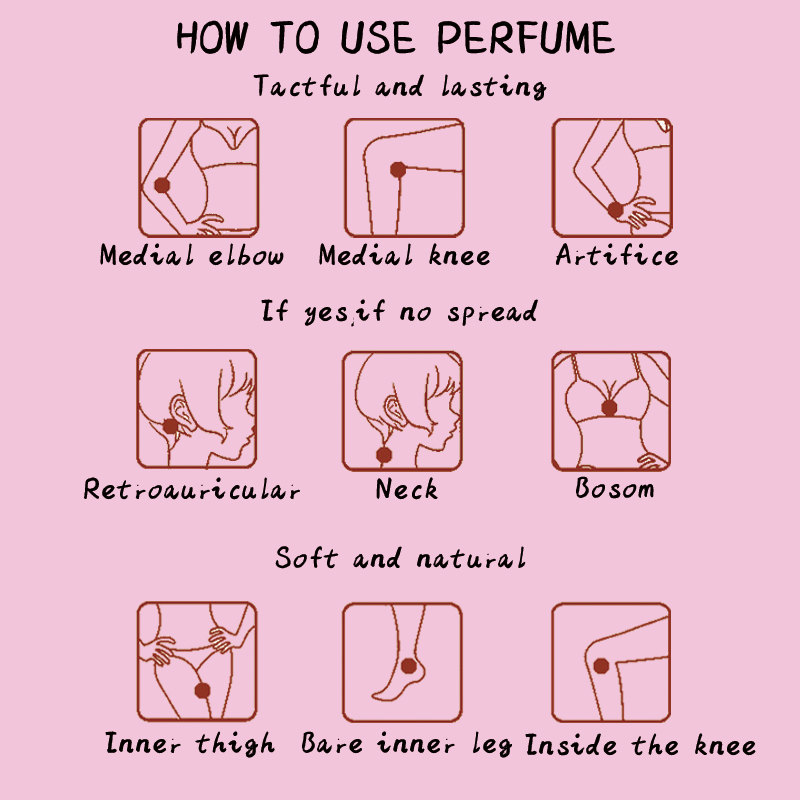 HOW TO USE PERFUME

Tactful and lasting

Medial elbow

Medial knee

Artifice

If yes,if no spread

Retroauricular

Neck

Bosom

Soft and natural

Inner thigh

Bare inner leg

Inside the knee