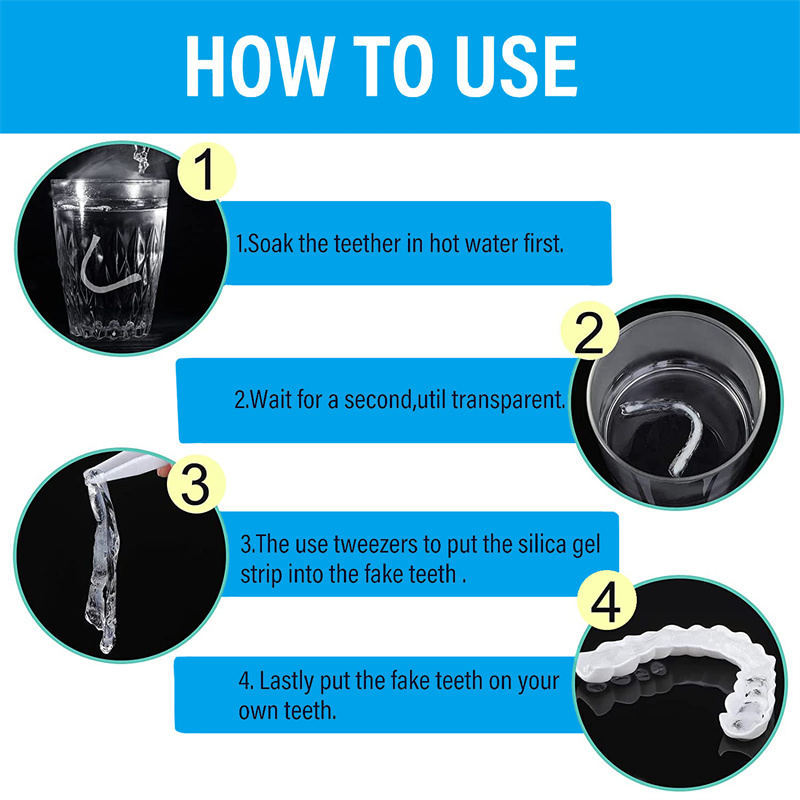 HOW TO USE

1

1.Soak the teether in hot water first.

2

2.Wait for a second,util transparent.

3

3.The use tweezers to put the silica gel strip into the fake teeth .

4

4. Lastly put the fake teeth on your own teeth.