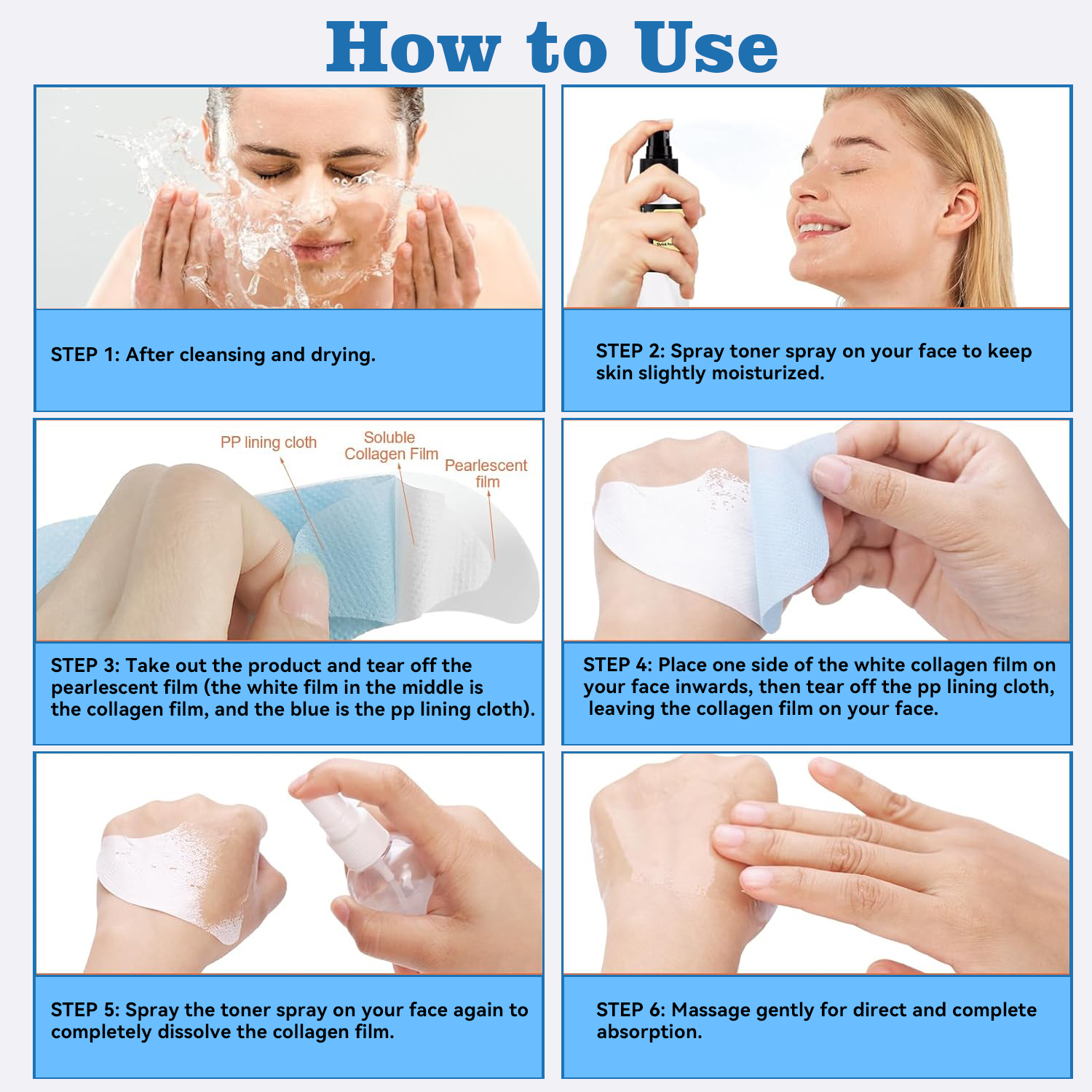 How to Use

STEP 1: After cleansing and drying.

STEP 2: Spray toner spray on your face to keep skin slightly moisturized.

PP lining cloth

Soluble Collagen Film

Pearlescent film

STEP 3: Take out the product and tear off the pearlescent film (the white film in the middle is the collagen film, and the blue is the pp lining cloth).

STEP 4: Place one side of the white collagen film on your face inwards, then tear off the pp lining cloth, leaving the collagen film on your face.

STEP 5: Spray the toner spray on your face again to completely dissolve the collagen film.

STEP 6: Massage gently for direct and complete absorption.