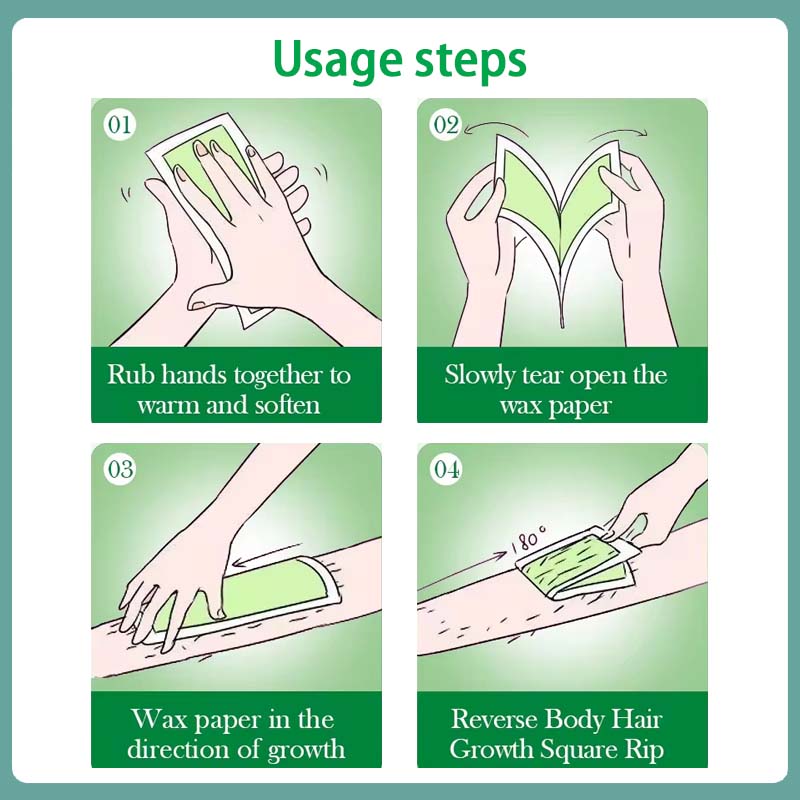 Usage steps

01

Rub hands together to warm and soften

02

Slowly tear open the wax paper

03

Wax paper in the direction of growth

04

180°

Reverse Body Hair Growth Square Rip