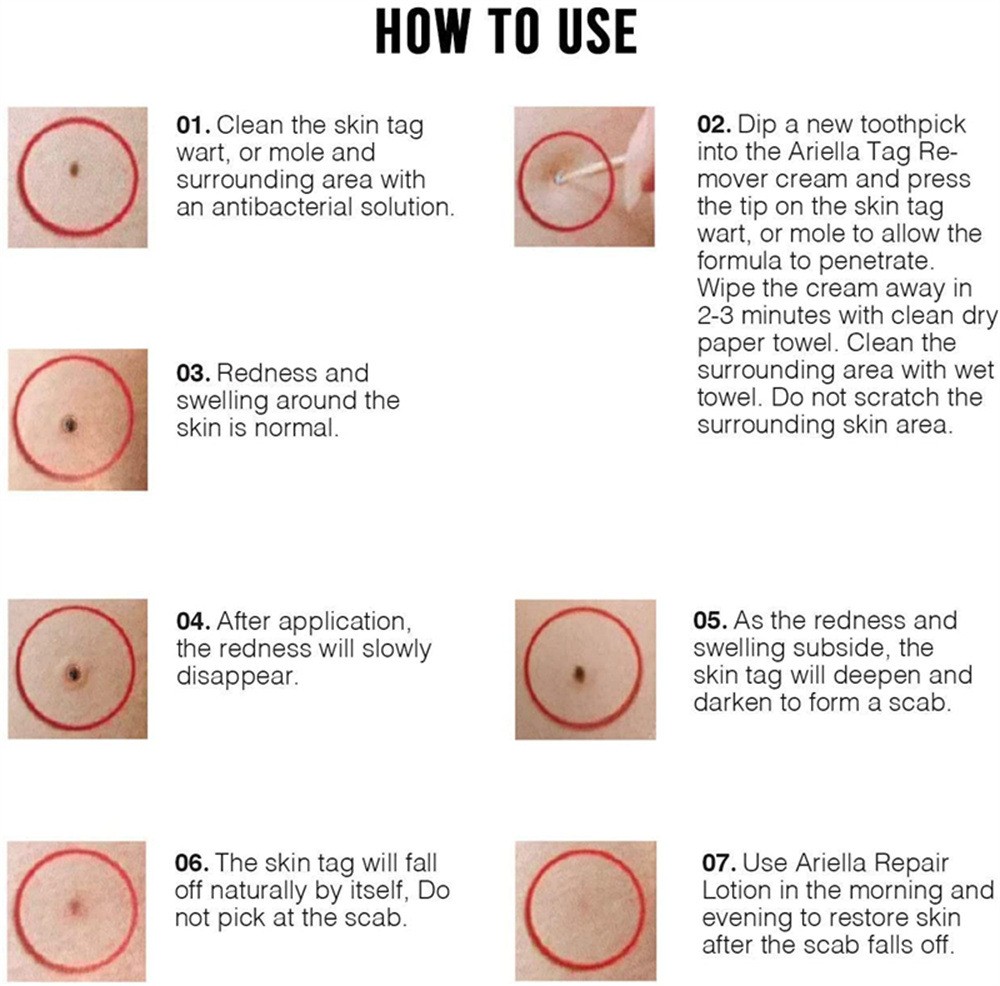 HOW TO USE

01. Clean the skin tag wart, or mole and surrounding area with an antibacterial solution.

02. Dip a new toothpick into the Ariella Tag Remover cream and press the tip on the skin tag wart, or mole to allow the formula to penetrate. Wipe the cream away in 2-3 minutes with clean dry paper towel. Clean the surrounding area with wet towel. Do not scratch the surrounding skin area.

03. Redness and swelling around the skin is normal.

04. After application, the redness will slowly disappear.

05. As the redness and swelling subside, the skin tag will deepen and darken to form a scab.

06. The skin tag will fall off naturally by itself, Do not pick at the scab.

07. Use Ariella Repair Lotion in the morning and evening to restore skin after the scab falls off.