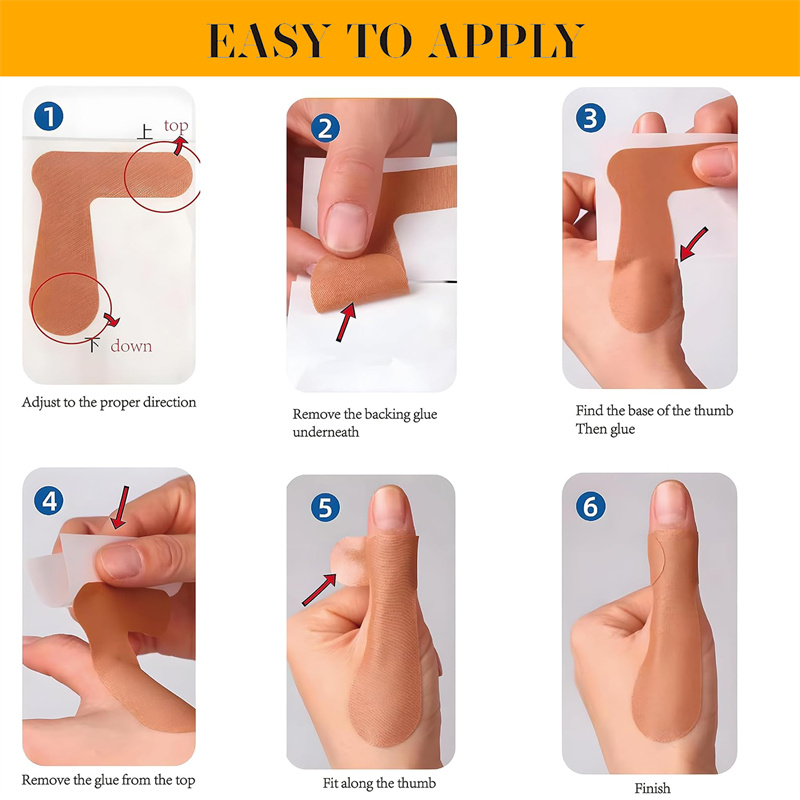 EASY TO APPLY

1
上 top
下 down
Adjust to the proper direction

2
Remove the backing glue underneath

3
Find the base of the thumb
Then glue

4
Remove the glue from the top

5
Fit along the thumb

6
Finish