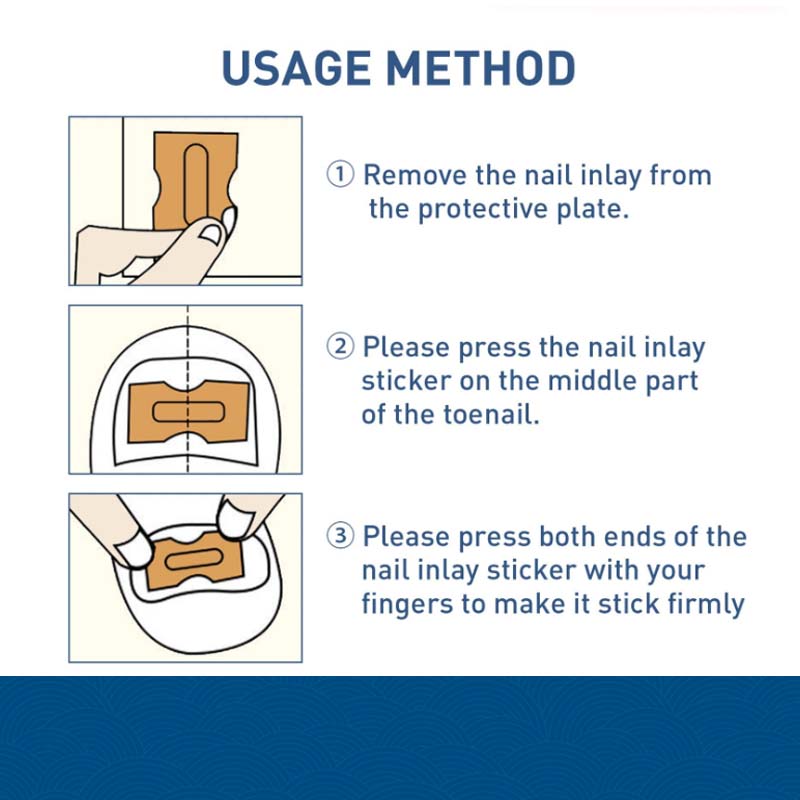 USAGE METHOD

① Remove the nail inlay from the protective plate.

② Please press the nail inlay sticker on the middle part of the toenail.

③ Please press both ends of the nail inlay sticker with your fingers to make it stick firmly