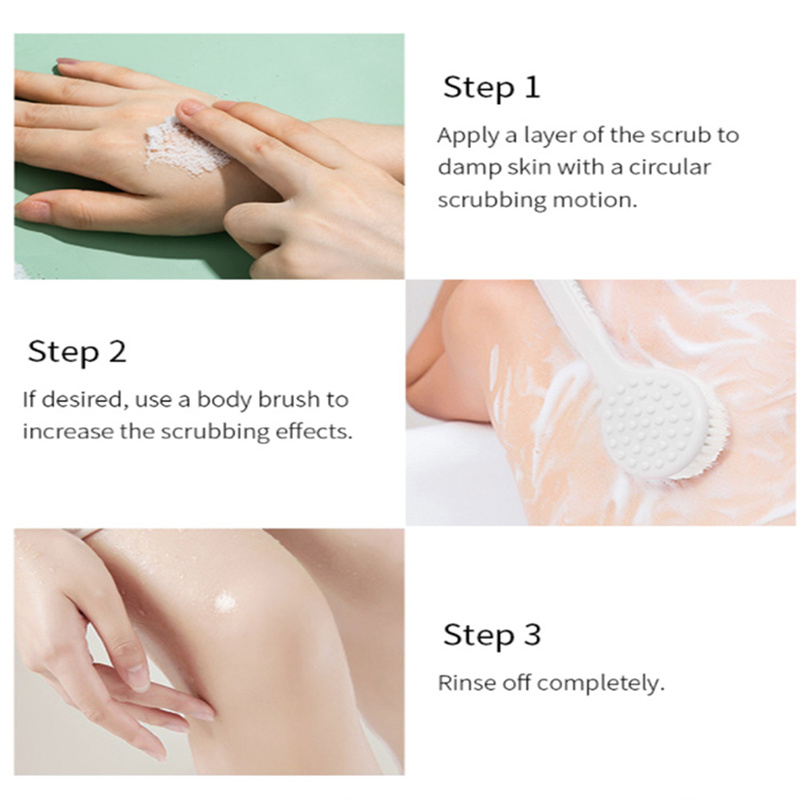 Step 1

Apply a layer of the scrub to damp skin with a circular scrubbing motion.

Step 2

If desired, use a body brush to increase the scrubbing effects.

Step 3

Rinse off completely.