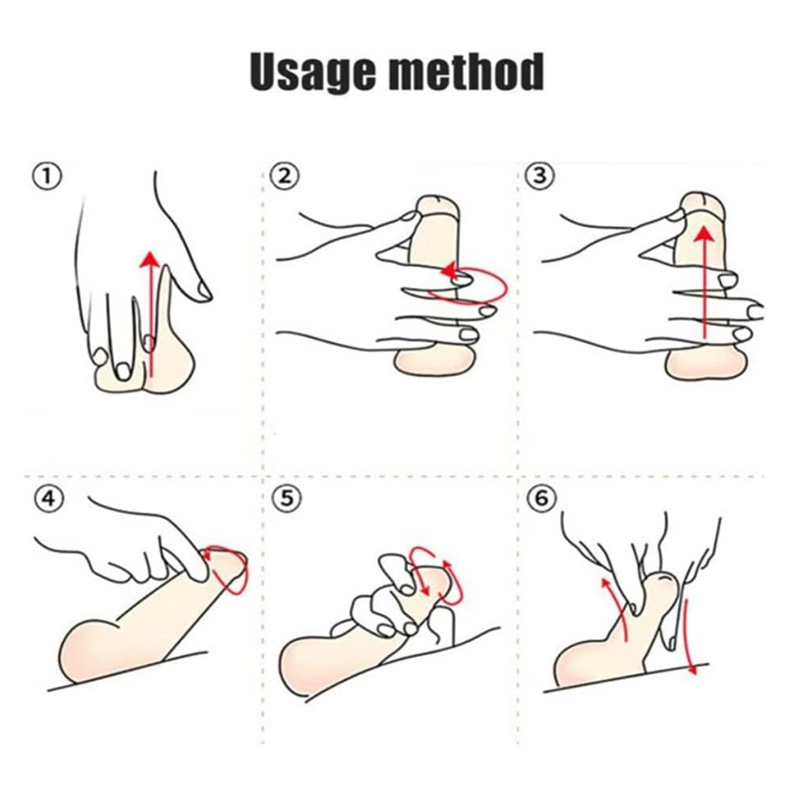 Usage method

①

②

③

④

⑤

⑥